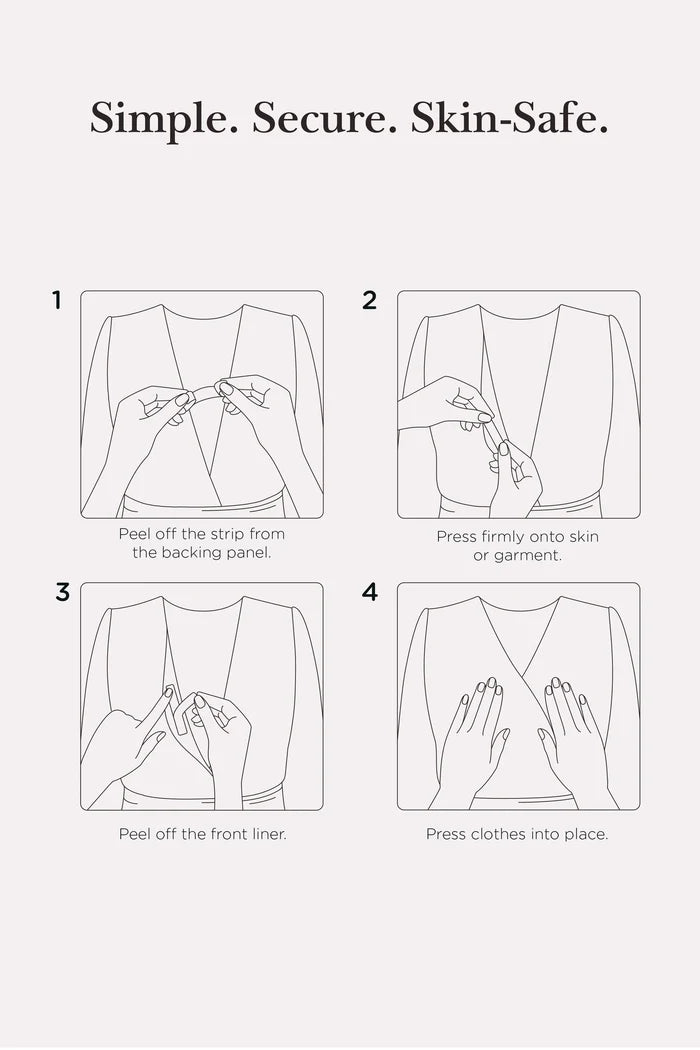 Simple. Secure. Skin-Safe.

1

Peel off the strip from the backing panel.

2

Press firmly onto skin or garment.

3

Peel off the front liner.

4

Press clothes into place.